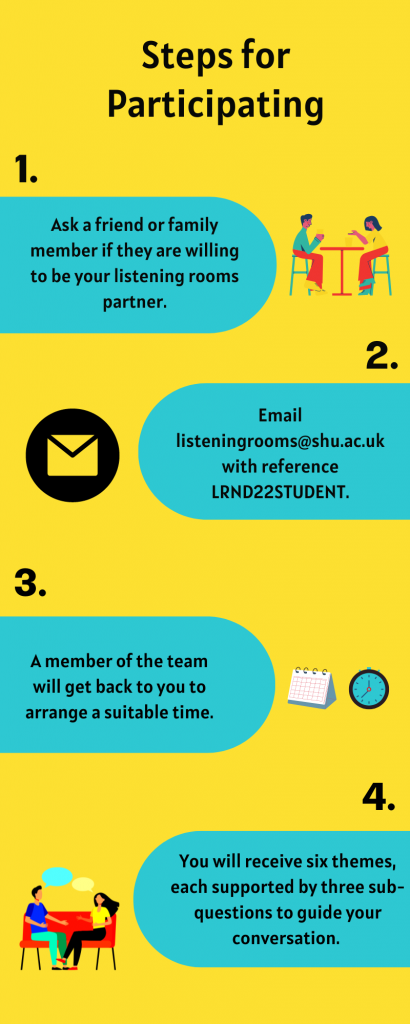 Steps for Participating

1.

Ask a friend or family member if they are willing to be your listening rooms partner.

2.

Email listeningrooms@shu.ac.uk with reference LRND22STUDENT.

3.

A member of the team will get back to you to arrange a suitable time.

4.

You will receive six themes, each supported by three sub-questions to guide your conversation.